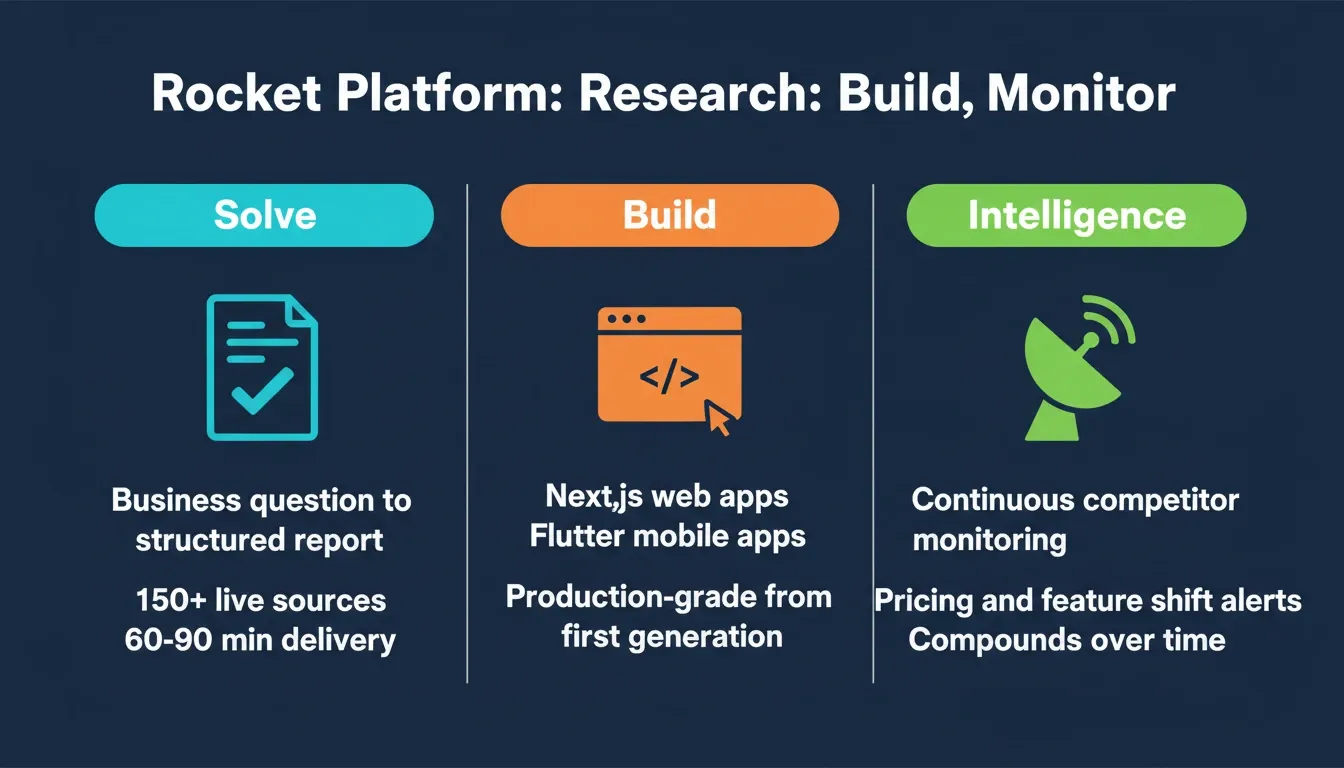 Rocket Platform: Research: Build, Monitor

Solve

Business question to structured report

150+ live sources
60-90 min delivery

Build

</>

Next,js web apps
Flutter mobile apps

Production-grade from first generation

Intelligence

Continuous competitor monitoring

Pricing and feature shift alerts
Compounds over time