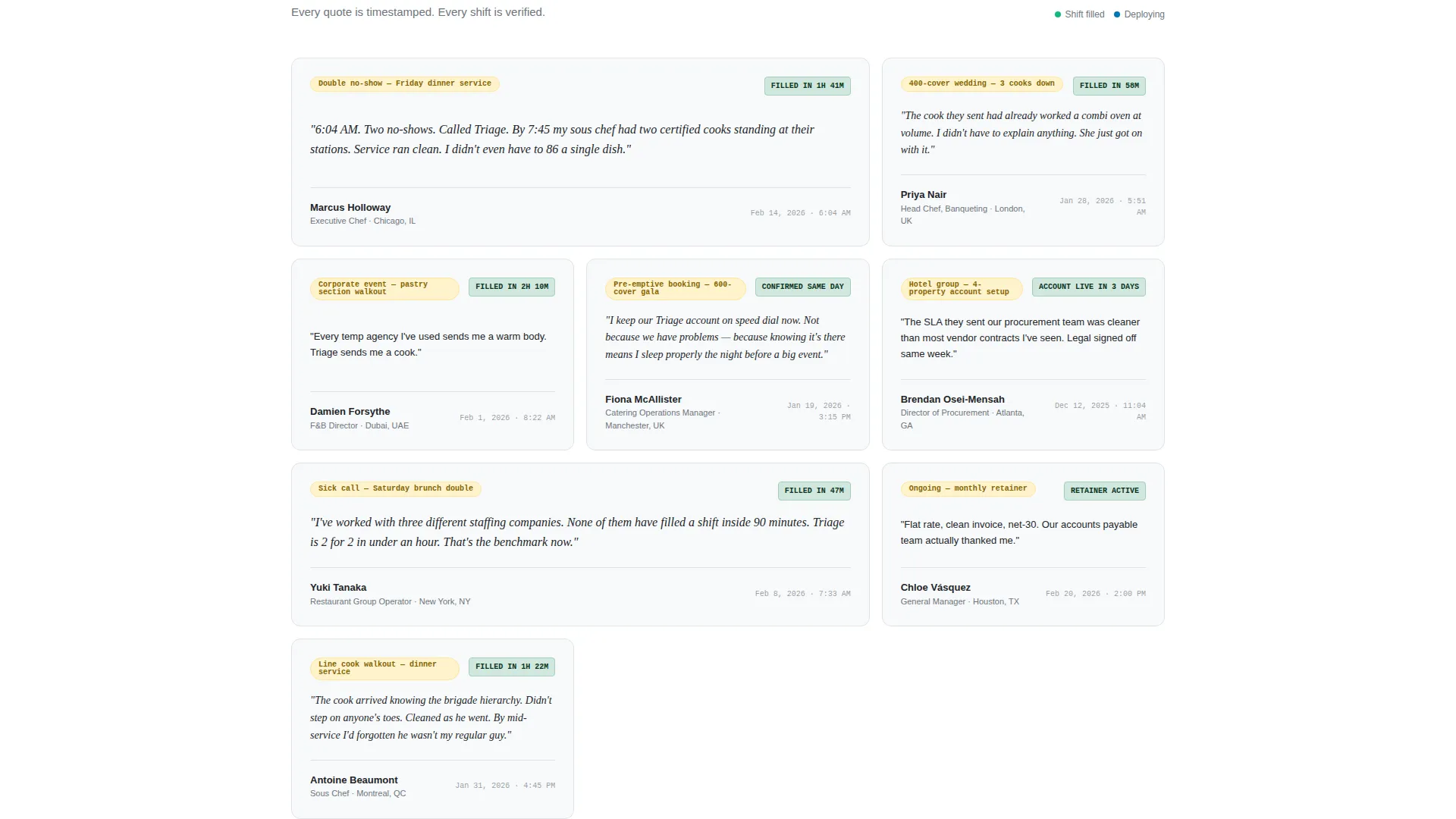 Every quote is timestamped. Every shift is verified.

• Shift filled • Deploying

Double no-show — Friday dinner service

FILLED IN 1H 41M

"6:04 AM. Two no-shows. Called Triage. By 7:45 my sous chef had two certified cooks standing at their stations. Service ran clean. I didn't even have to 86 a single dish."

Marcus Holloway
Executive Chef · Chicago, IL

Feb 14, 2026 · 6:04 AM

400-cover wedding — 3 cooks down

FILLED IN 58M

"The cook they sent had already worked a combi oven at volume. I didn't have to explain anything. She just got on with it."

Priya Nair
Head Chef, Banqueting · London, UK

Jan 28, 2026 · 5:51 AM

Corporate event — pastry section walkout

FILLED IN 2H 10M

"Every temp agency I've used sends me a warm body. Triage sends me a cook."

Damien Forsythe
F&B Director · Dubai, UAE

Feb 1, 2026 · 8:22 AM

Pre-emptive booking — 600-cover gala

CONFIRMED SAME DAY

"I keep our Triage account on speed dial now. Not because we have problems — because knowing it's there means I sleep properly the night before a big event."

Fiona McAllister
Catering Operations Manager · Manchester, UK

Jan 19, 2026 · 3:15 PM

Hotel group — 4-property account setup

ACCOUNT LIVE IN 3 DAYS

"The SLA they sent our procurement team was cleaner than most vendor contracts I've seen. Legal signed off same week."

Brendan Osei-Mensah
Director of Procurement · Atlanta, GA

Dec 12, 2025 · 11:04 AM

Sick call — Saturday brunch double

FILLED IN 47M

"I've worked with three different staffing companies. None of them have filled a shift inside 90 minutes. Triage is 2 for 2 in under an hour. That's the benchmark now."

Yuki Tanaka
Restaurant Group Operator · New York, NY

Feb 8, 2026 · 7:33 AM

Ongoing — monthly retainer

RETAINER ACTIVE

"Flat rate, clean invoice, net-30. Our accounts payable team actually thanked me."

Chloe Vásquez
General Manager · Houston, TX

Feb 20, 2026 · 2:00 PM

Line cook walkout — dinner service

FILLED IN 1H 22M

"The cook arrived knowing the brigade hierarchy. Didn't step on anyone's toes. Cleaned as he went. By mid-service I'd forgotten he wasn't my regular guy."

Antoine Beaumont
Sous Chef · Montreal, QC

Jan 31, 2026 · 4:45 PM